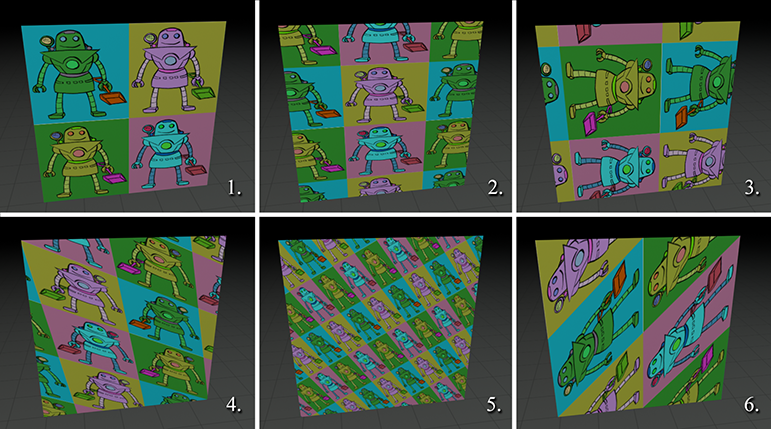 1.

2.

3.

4.

5.

6.