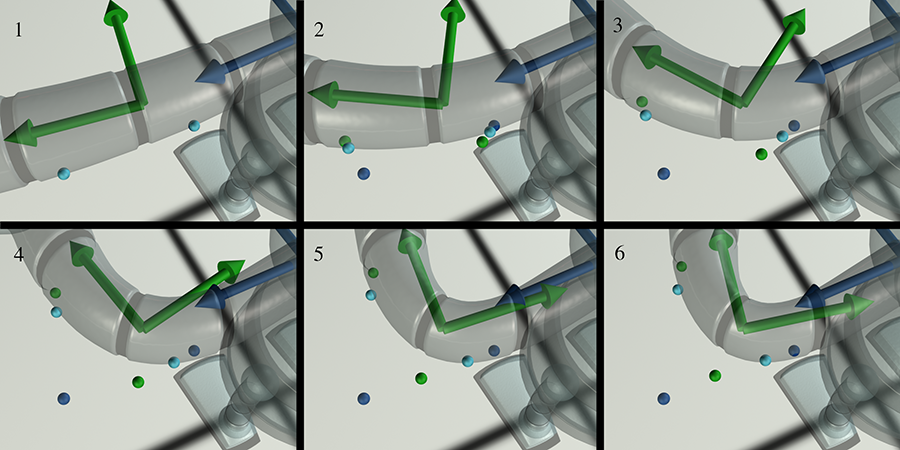 1

2

3

4

5

6